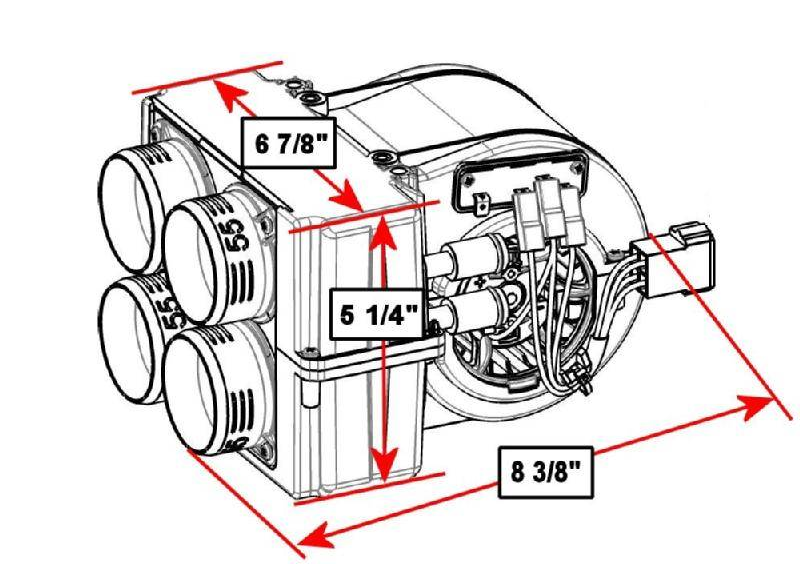 6 7/8"

55

55

5 1/4"

8 3/8"